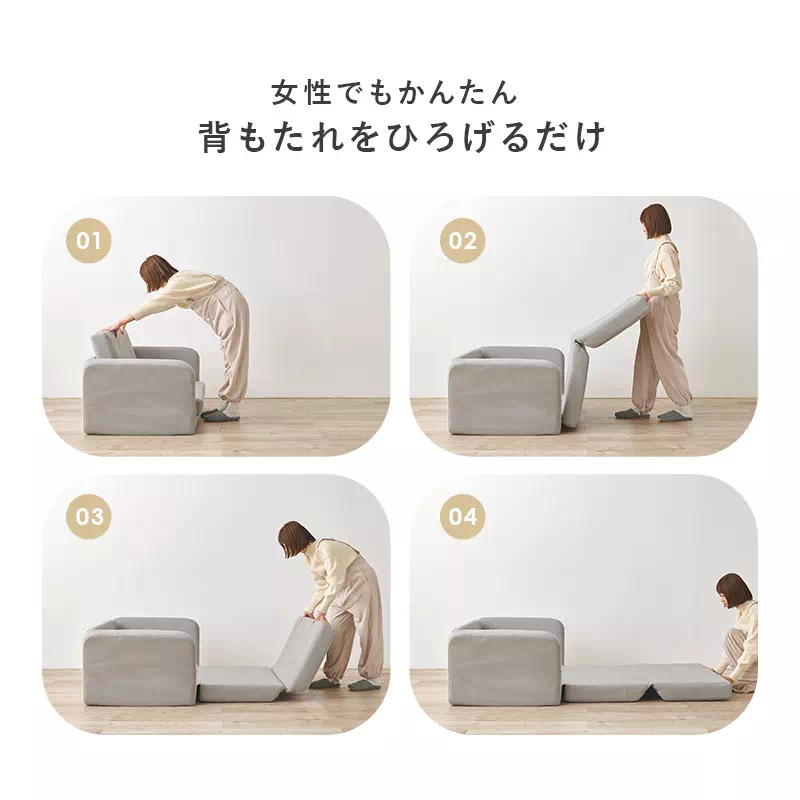 女性でもかんたん
背もたれをひろげるだけ

01

02

03

04